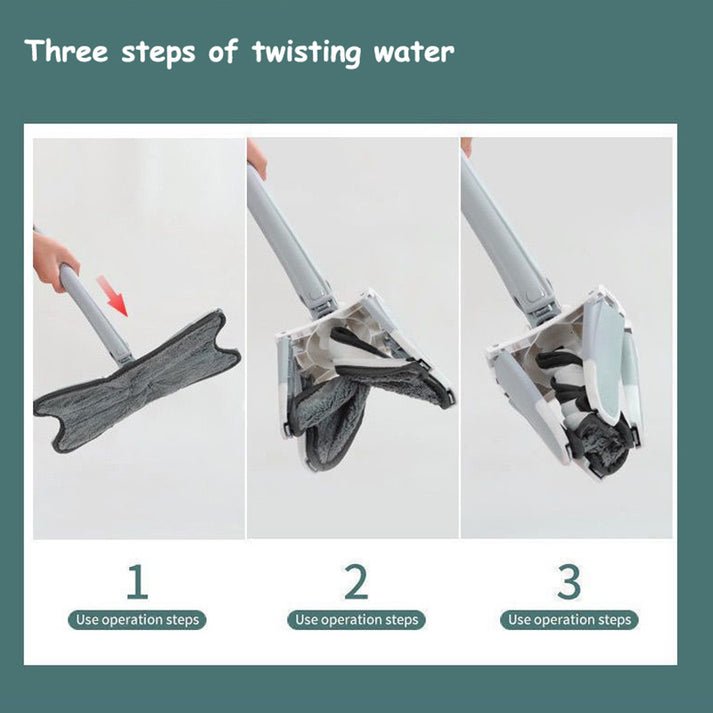 Three steps of twisting water

1
Use operation steps

2
Use operation steps

3
Use operation steps